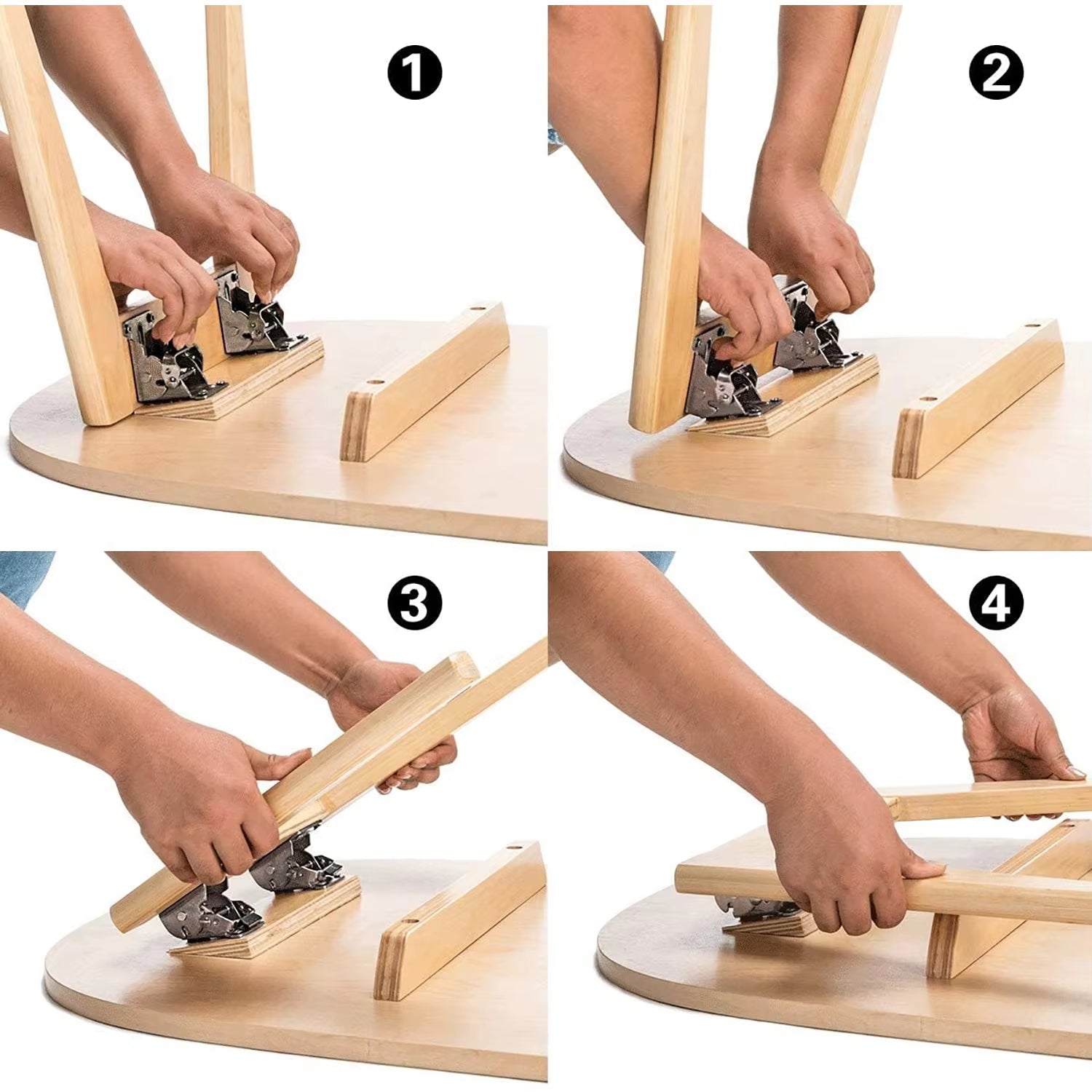 1

2

3

4