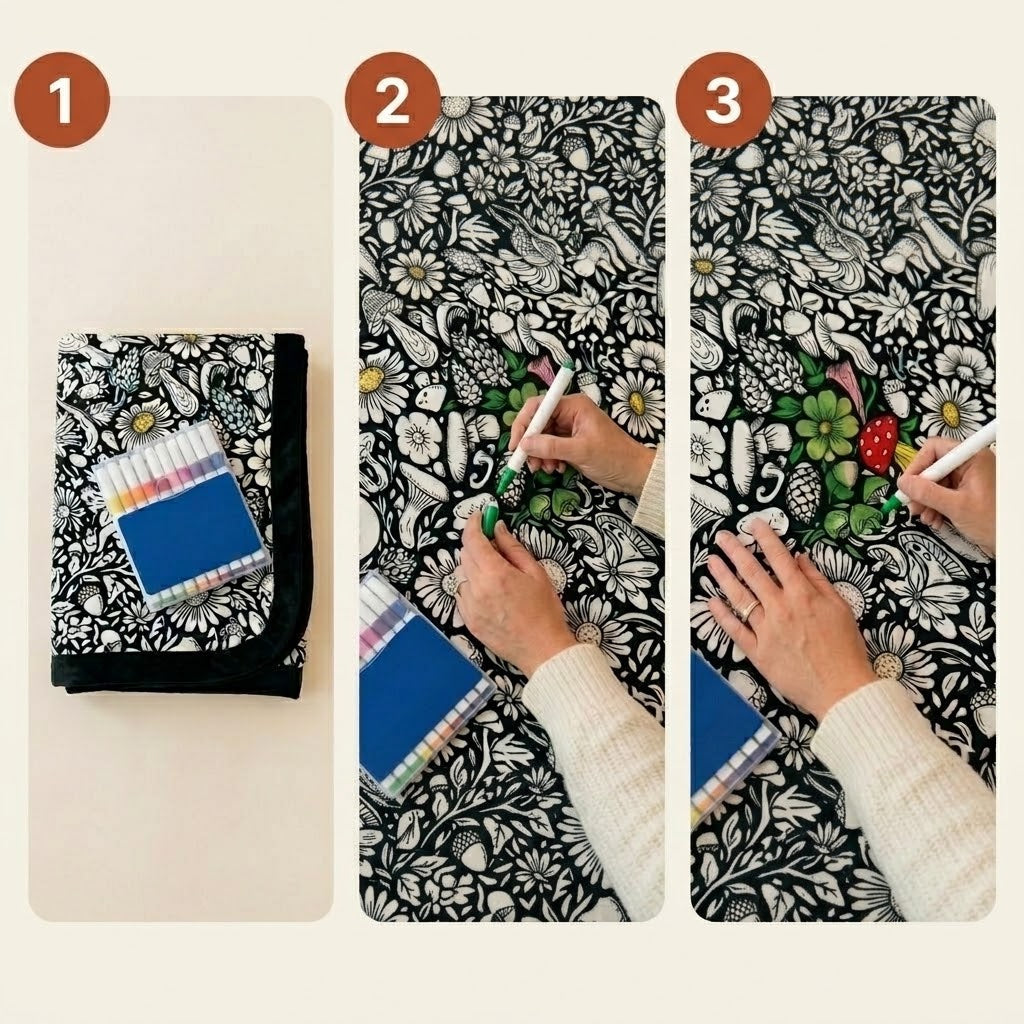 1

2

3