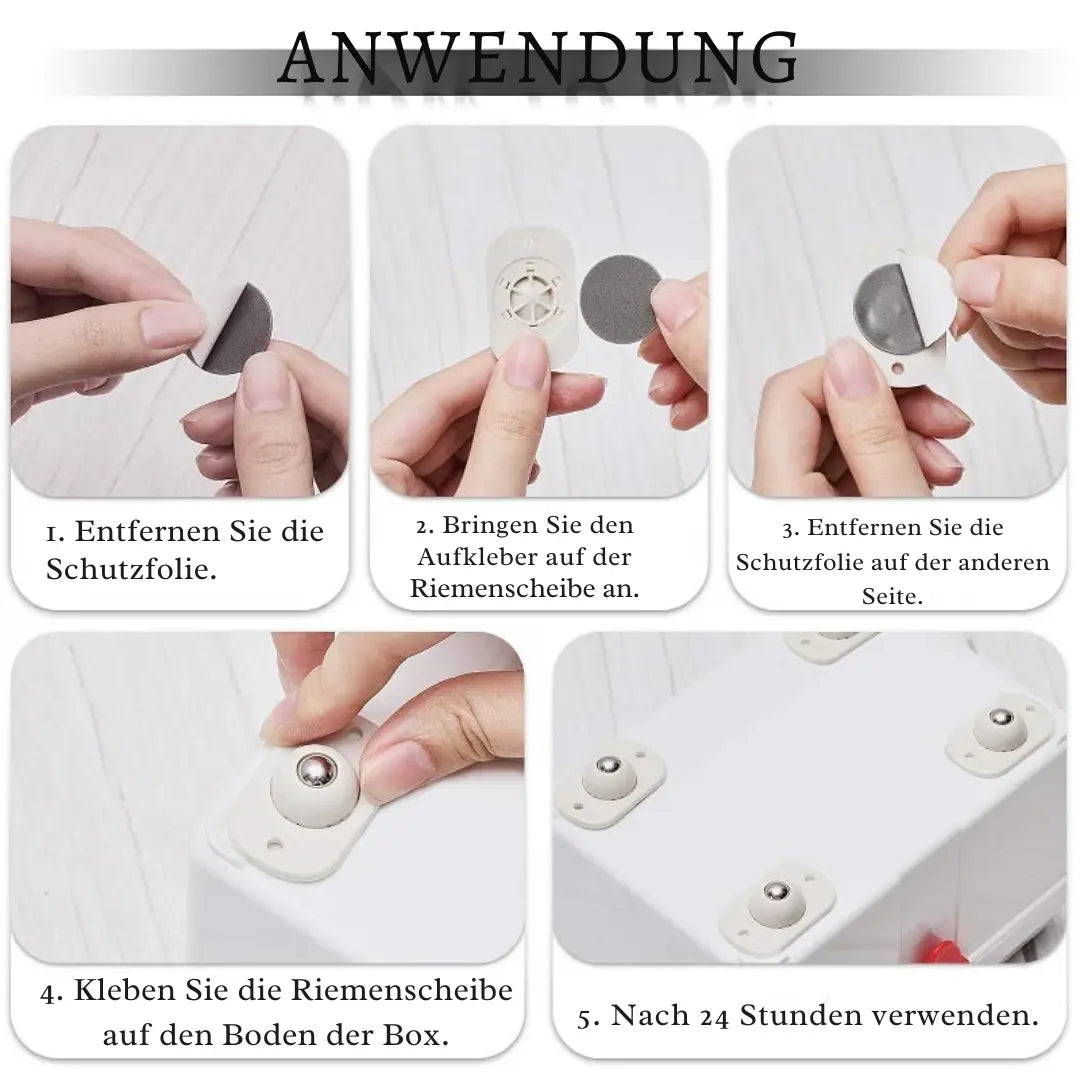 ANWENDUNG

1. Entfernen Sie die Schutzfolie.

2. Bringen Sie den Aufkleber auf der Riemenscheibe an.

3. Entfernen Sie die Schutzfolie auf der anderen Seite.

4. Kleben Sie die Riemenscheibe auf den Boden der Box.

5. Nach 24 Stunden verwenden.