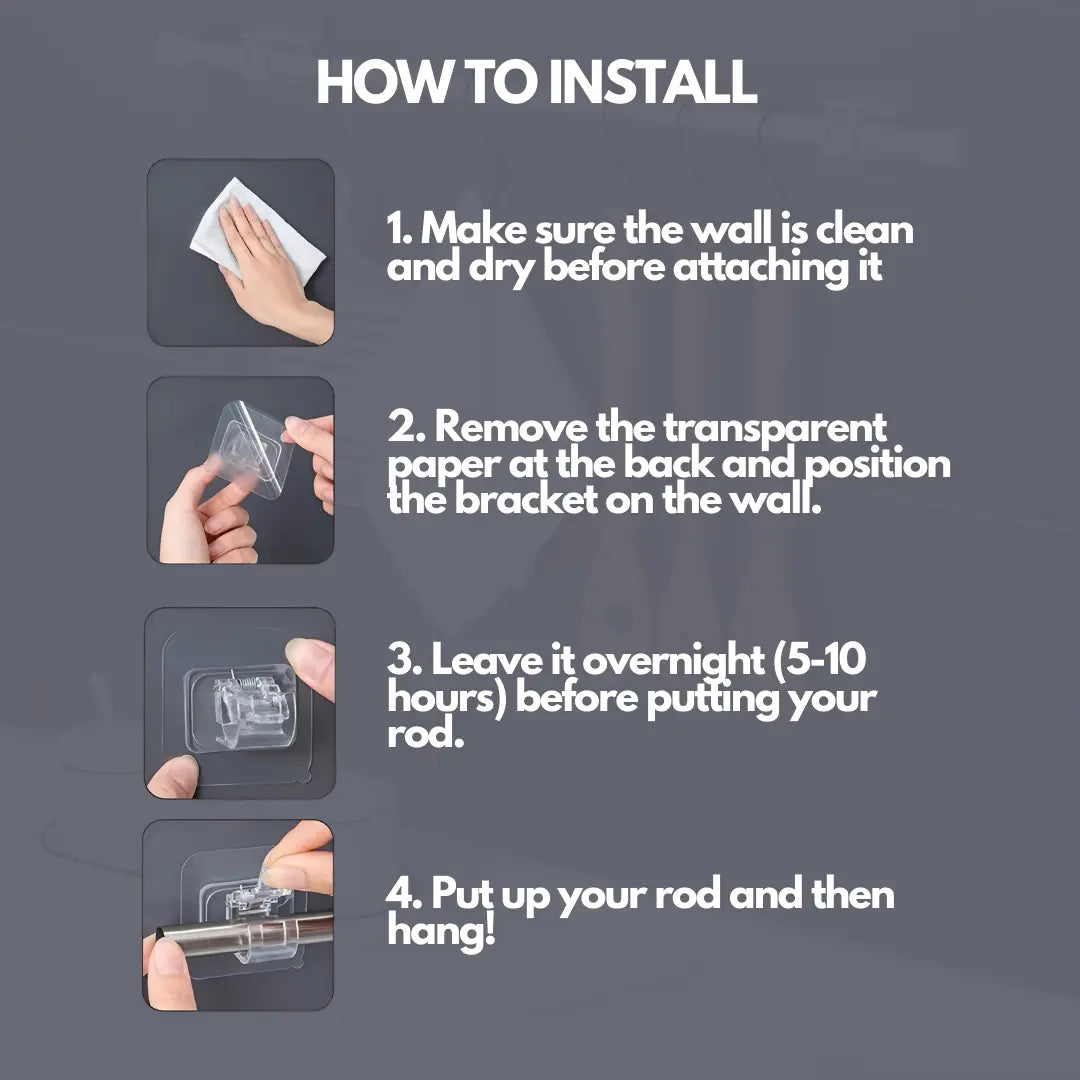 HOW TO INSTALL

1. Make sure the wall is clean and dry before attaching it

2. Remove the transparent paper at the back and position the bracket on the wall.

3. Leave it overnight (5-10 hours) before putting your rod.

4. Put up your rod and then hang!