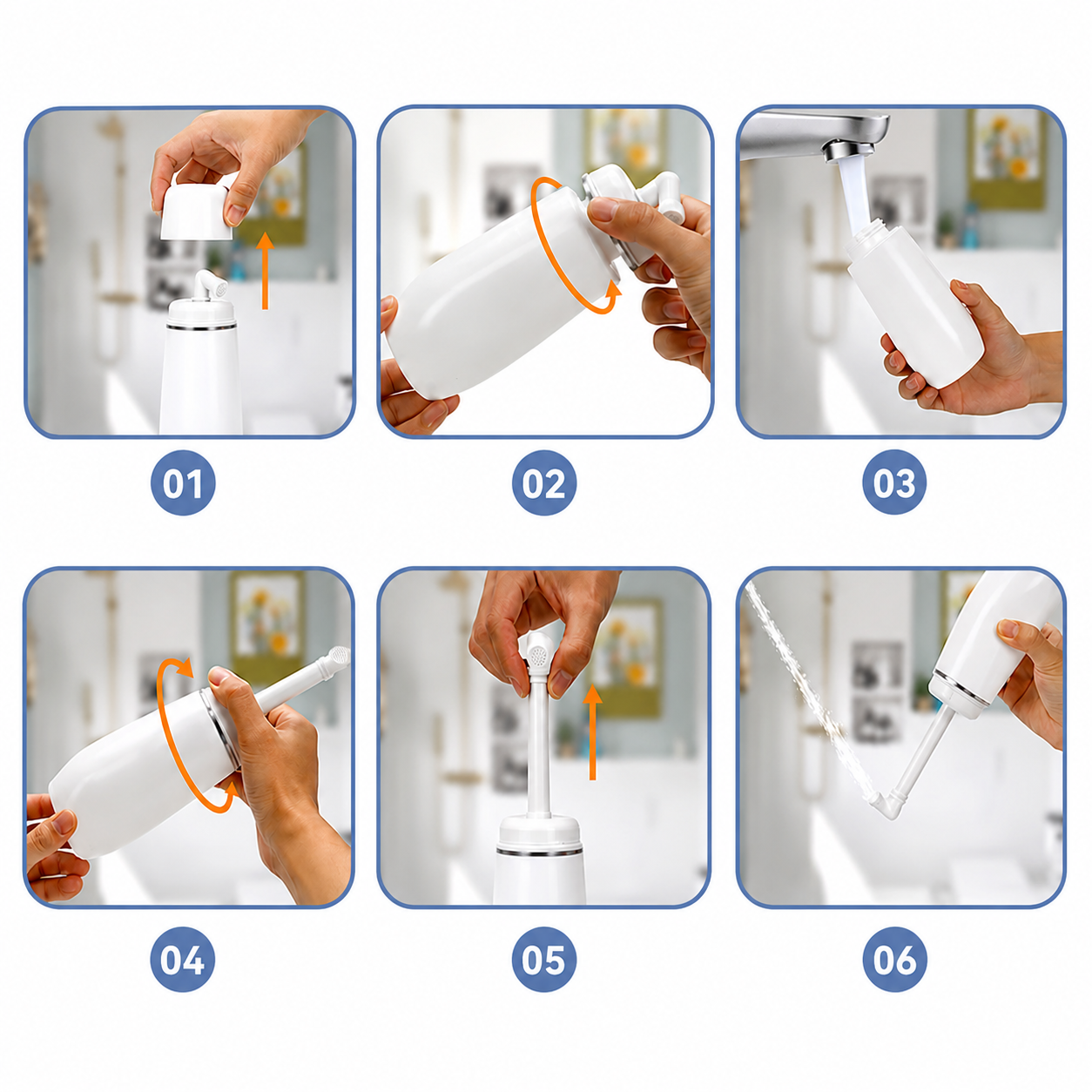 01

02

03

04

05

06