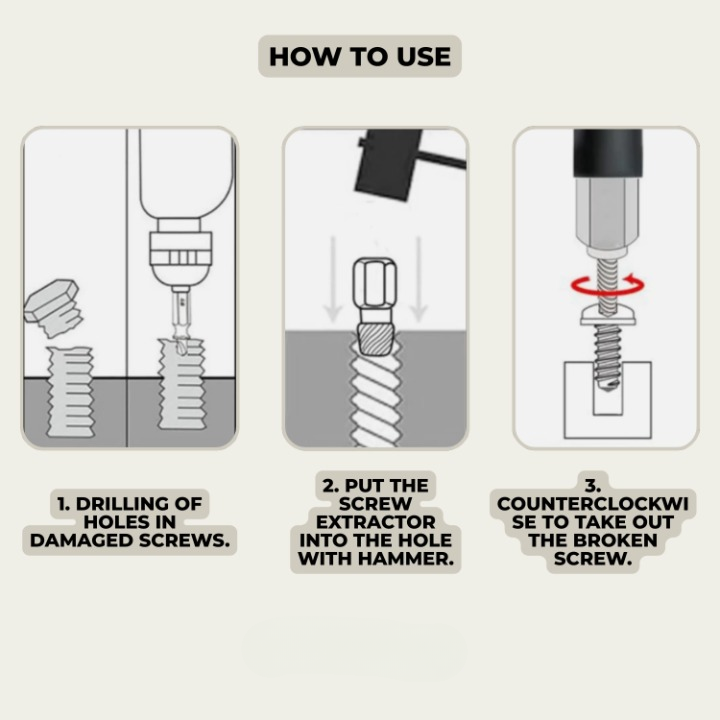 HOW TO USE

1. DRILLING OF HOLES IN DAMAGED SCREWS.

2. PUT THE SCREW EXTRACTOR INTO THE HOLE WITH HAMMER.

3. COUNTERCLOCKWI SE TO TAKE OUT THE BROKEN SCREW.