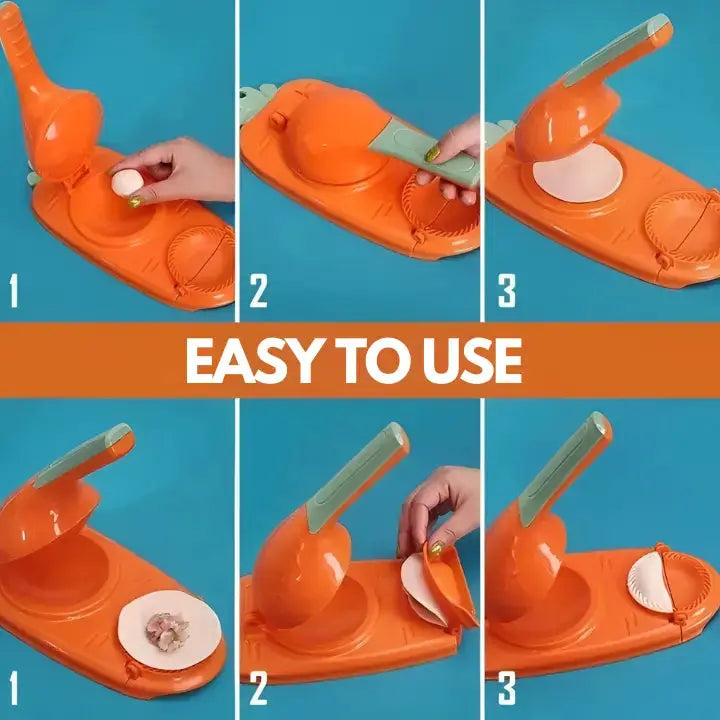 1

2

3

EASY TO USE

1

2

3